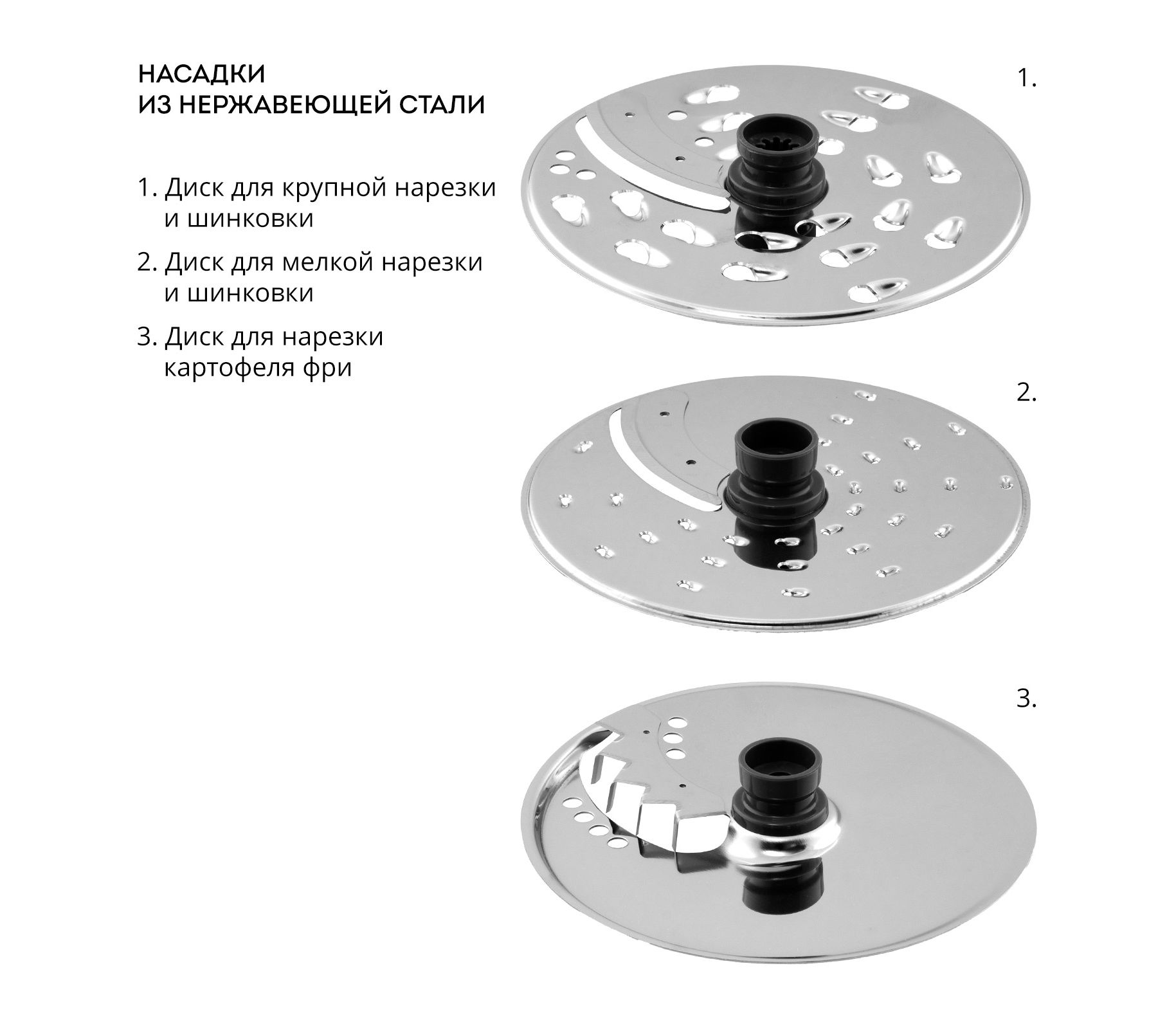 НАСАДКИ
ИЗ НЕРЖАВЕЮЩЕЙ СТАЛИ

1. Диск для крупной нарезки и шинковки

2. Диск для мелкой нарезки и шинковки

3. Диск для нарезки картофеля фри

1.

2.

3.